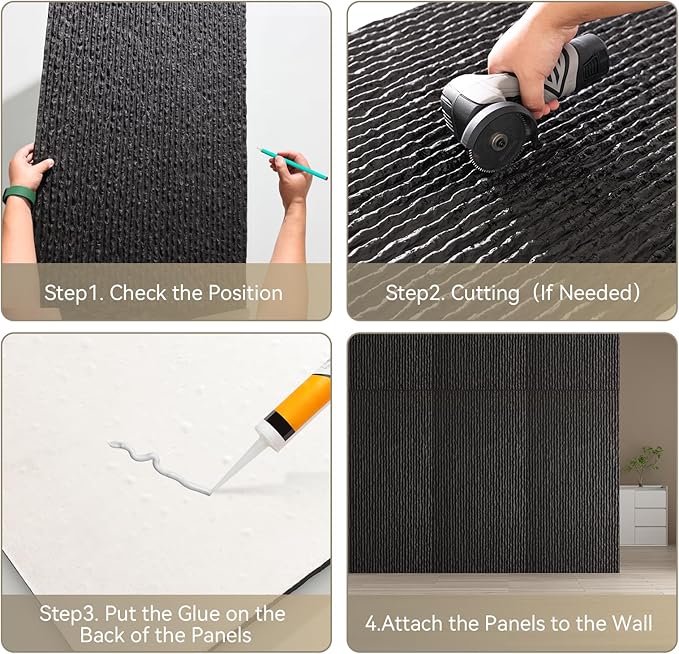 Step1. Check the Position

Step2. Cutting（If Needed）

Step3. Put the Glue on the Back of the Panels

4.Attach the Panels to the Wall