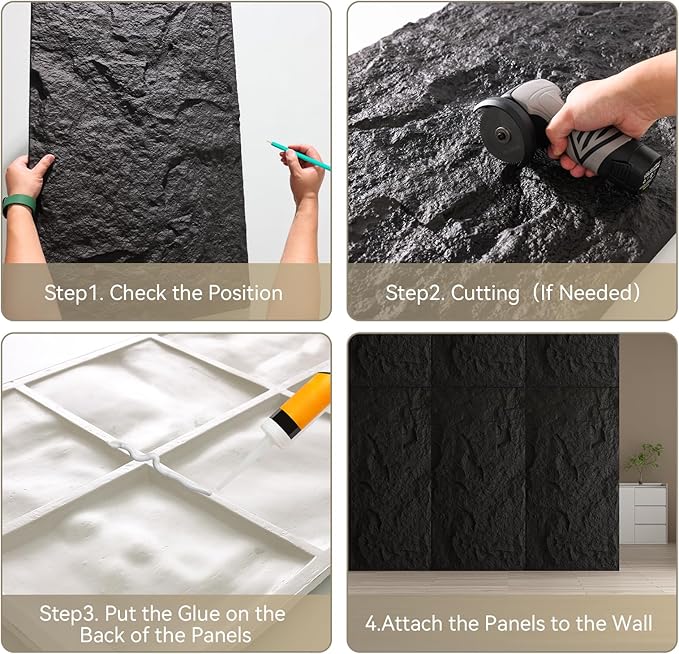 Step1. Check the Position

Step2. Cutting（If Needed）

Step3. Put the Glue on the Back of the Panels

4.Attach the Panels to the Wall