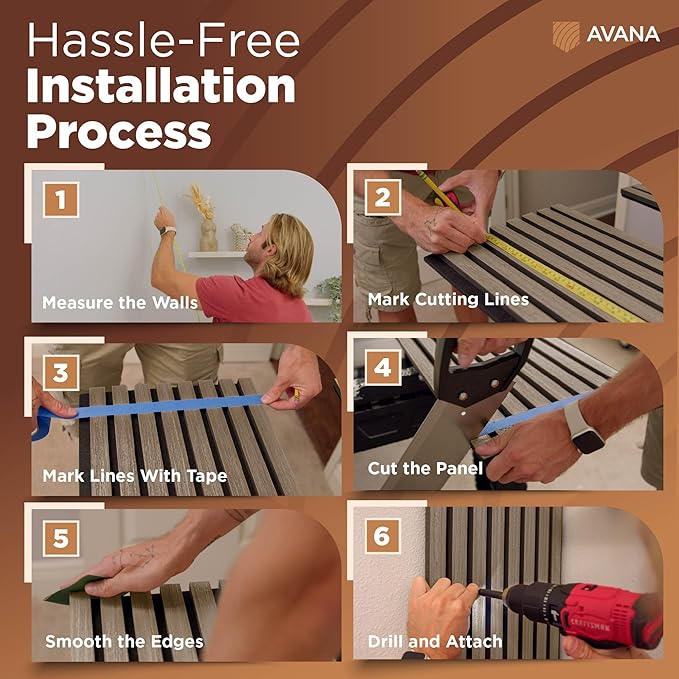 Hassle-Free
Installation
Process

AVANA

1
Measure the Walls

2
Mark Cutting Lines

3
Mark Lines With Tape

4
Cut the Panel

5
Smooth the Edges

6
Drill and Attach

CRAFTSMAN