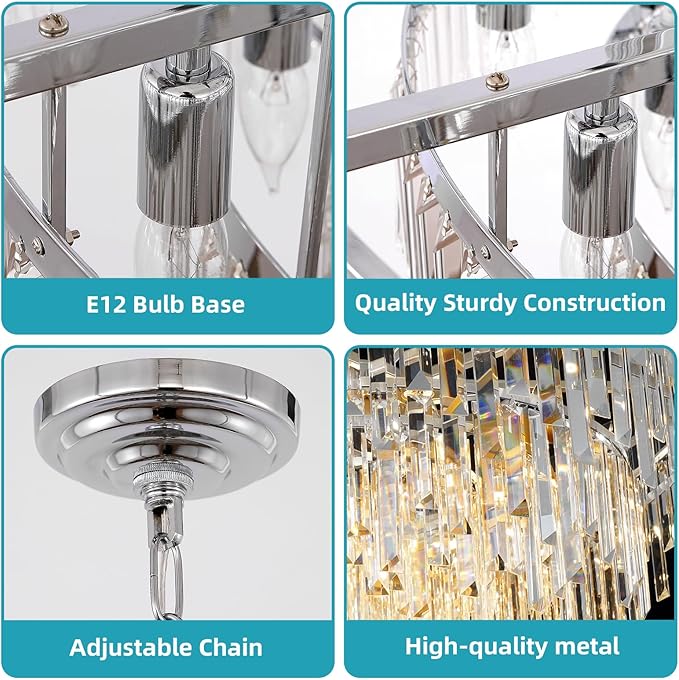 E12 Bulb Base

Quality Sturdy Construction

Adjustable Chain

High-quality metal