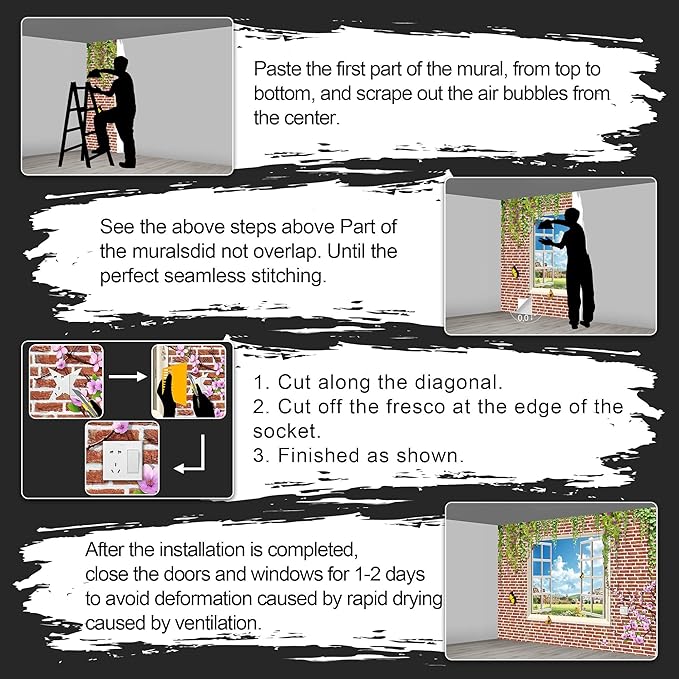 Paste the first part of the mural, from top to bottom, and scrape out the air bubbles from the center.

See the above steps above Part of the muralsdid not overlap. Until the perfect seamless stitching.

0.01

1. Cut along the diagonal.
2. Cut off the fresco at the edge of the socket.
3. Finished as shown.

After the installation is completed, close the doors and windows for 1-2 days to avoid deformation caused by rapid drying caused by ventilation.