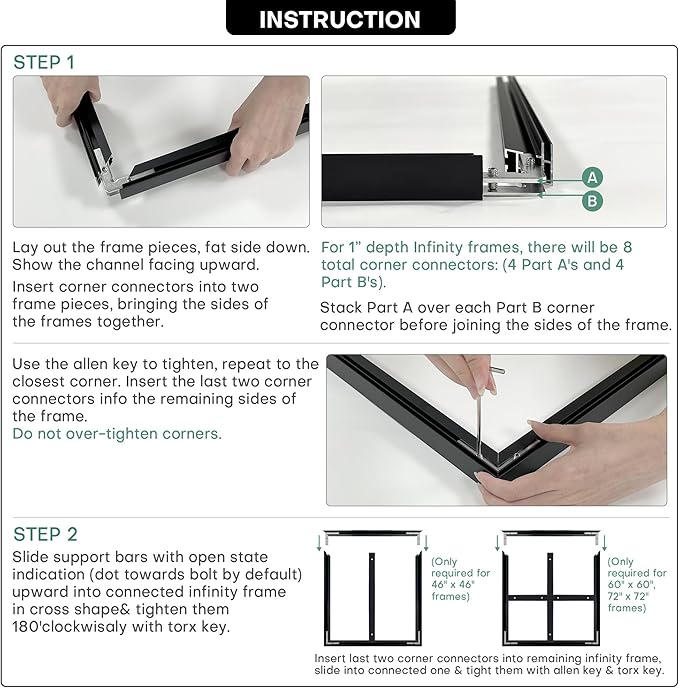 INSTRUCTION

STEP 1

A

B

Lay out the frame pieces, fat side down. Show the channel facing upward.

Insert corner connectors into two frame pieces, bringing the sides of the frames together.

For 1" depth Infinity frames, there will be 8 total corner connectors: (4 Part A's and 4 Part B's).

Stack Part A over each Part B corner connector before joining the sides of the frame.

Use the allen key to tighten, repeat to the closest corner. Insert the last two corner connectors info the remaining sides of the frame.

Do not over-tighten corners.

STEP 2

Slide support bars with open state indication (dot towards bolt by default) upward into connected infinity frame in cross shape& tighten them 180'clockwisaly with torx key.

(Only required for 46" x 46" frames)

(Only required for 60" x 60", 72" x 72" frames)

Insert last two corner connectors into remaining infinity frame, slide into connected one & tight them with allen key & torx key.