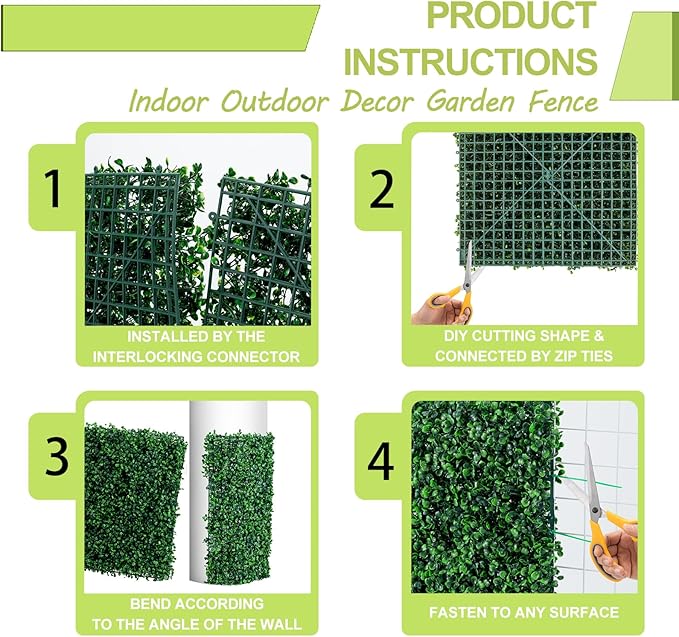 PRODUCT INSTRUCTIONS

Indoor Outdoor Decor Garden Fence

1

INSTALLED BY THE INTERLOCKING CONNECTOR

2

DIY CUTTING SHAPE & CONNECTED BY ZIP TIES

3

BEND ACCORDING TO THE ANGLE OF THE WALL

4

FASTEN TO ANY SURFACE