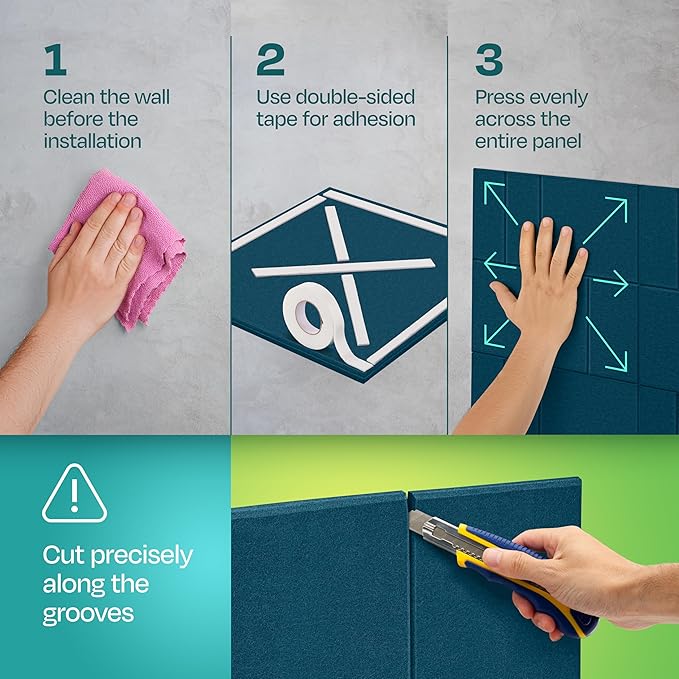 1
Clean the wall before the installation

2
Use double-sided tape for adhesion

3
Press evenly across the entire panel

Cut precisely along the grooves