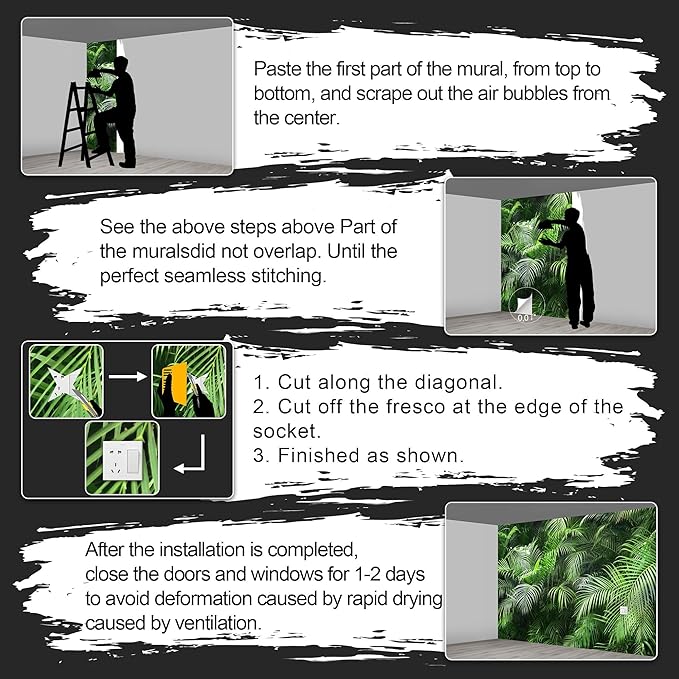 Paste the first part of the mural, from top to bottom, and scrape out the air bubbles from the center.

See the above steps above Part of the muralsdid not overlap. Until the perfect seamless stitching.

0.01

1. Cut along the diagonal.
2. Cut off the fresco at the edge of the socket.
3. Finished as shown.

After the installation is completed, close the doors and windows for 1-2 days to avoid deformation caused by rapid drying caused by ventilation.