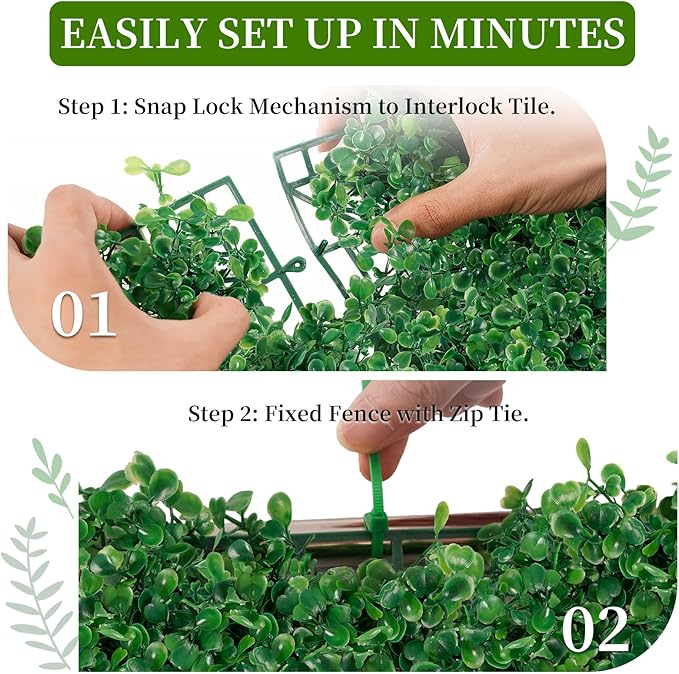 EASILY SET UP IN MINUTES

Step 1: Snap Lock Mechanism to Interlock Tile.

01

Step 2: Fixed Fence with Zip Tie.

02