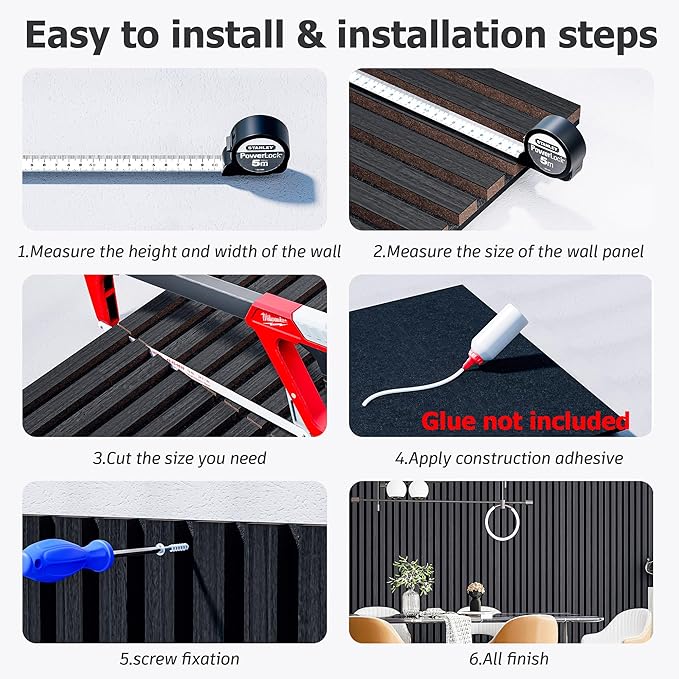 Easy to install & installation steps

STANLEY
PowerLock
5m

1.Measure the height and width of the wall

STANLEY
PowerLock
5m

2.Measure the size of the wall panel

Milwaukee

3.Cut the size you need

Glue not included

4.Apply construction adhesive

5.screw fixation

6.All finish