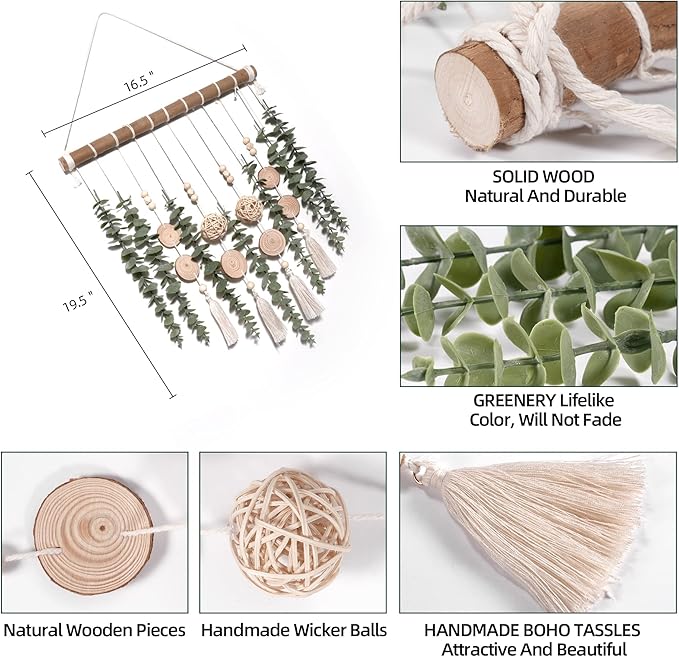 16.5 "

19.5 "

SOLID WOOD
Natural And Durable

GREENERY Lifelike
Color, Will Not Fade

Natural Wooden Pieces

Handmade Wicker Balls

HANDMADE BOHO TASSLES
Attractive And Beautiful