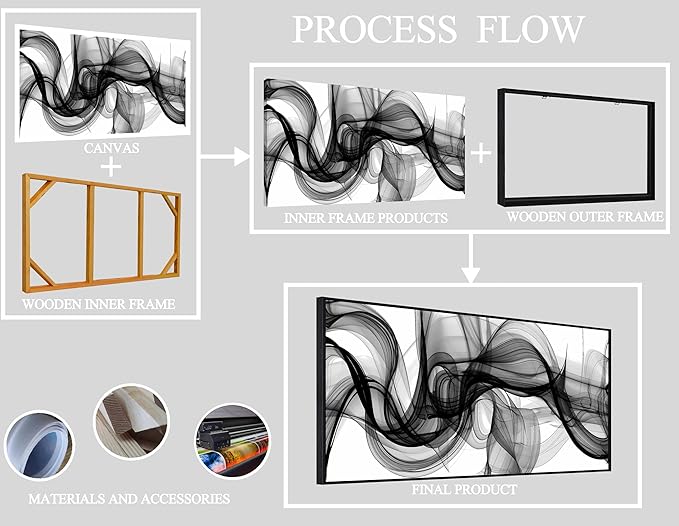 PROCESS FLOW

CANVAS
+
WOODEN INNER FRAME

INNER FRAME PRODUCTS
+
WOODEN OUTER FRAME

FINAL PRODUCT

MATERIALS AND ACCESSORIES