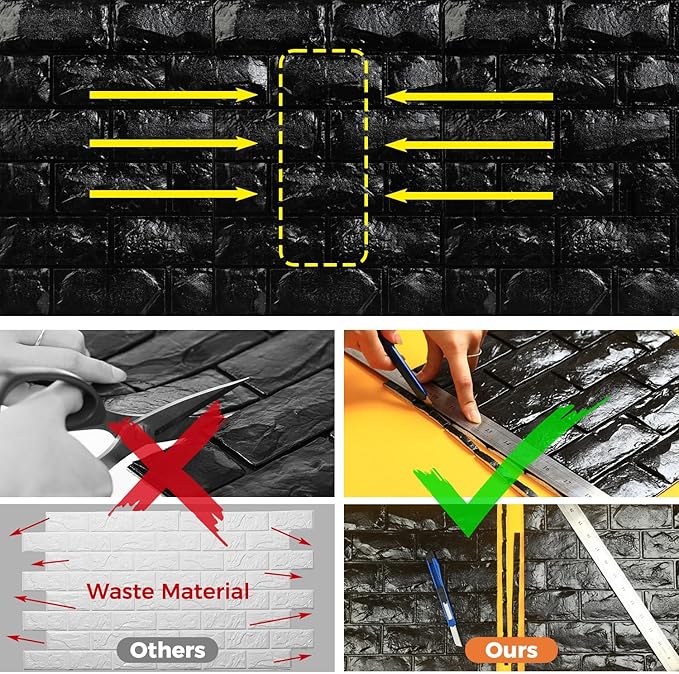 Waste Material

Others

Ours