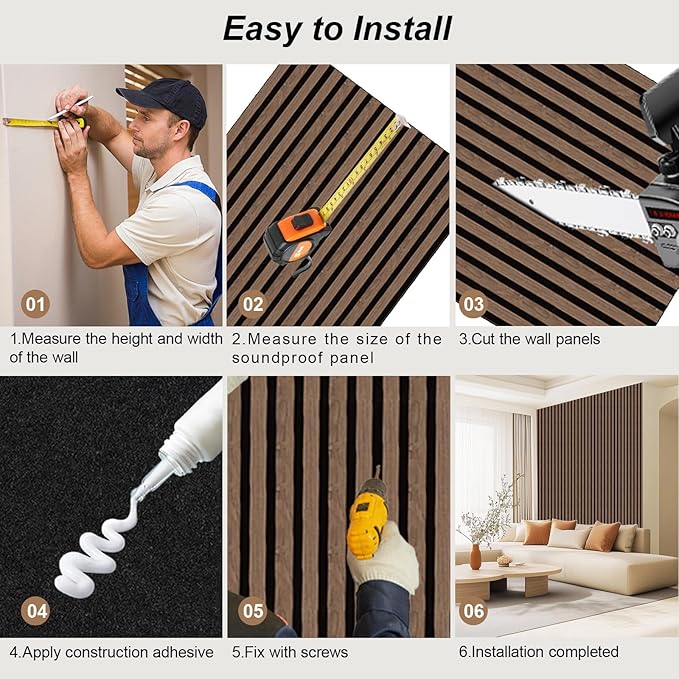 Easy to Install

01

1.Measure the height and width of the wall

02

2.Measure the size of the soundproof panel

03

3.Cut the wall panels

04

4.Apply construction adhesive

05

5.Fix with screws

06

6.Installation completed