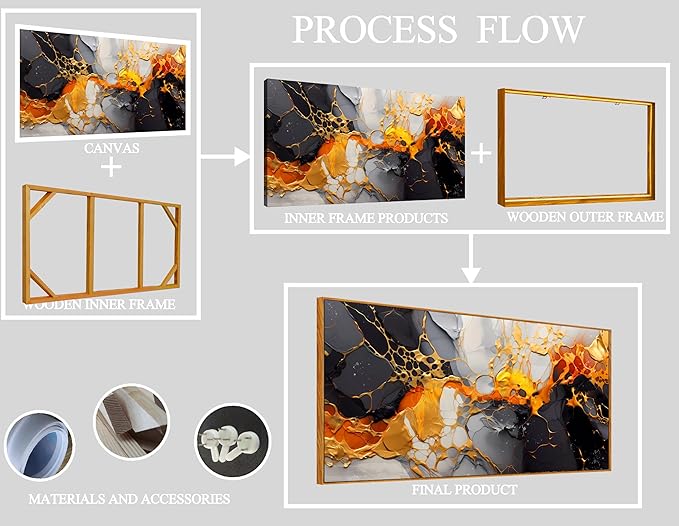 PROCESS FLOW

CANVAS

+

WOODEN INNER FRAME

INNER FRAME PRODUCTS

+

WOODEN OUTER FRAME

FINAL PRODUCT

MATERIALS AND ACCESSORIES