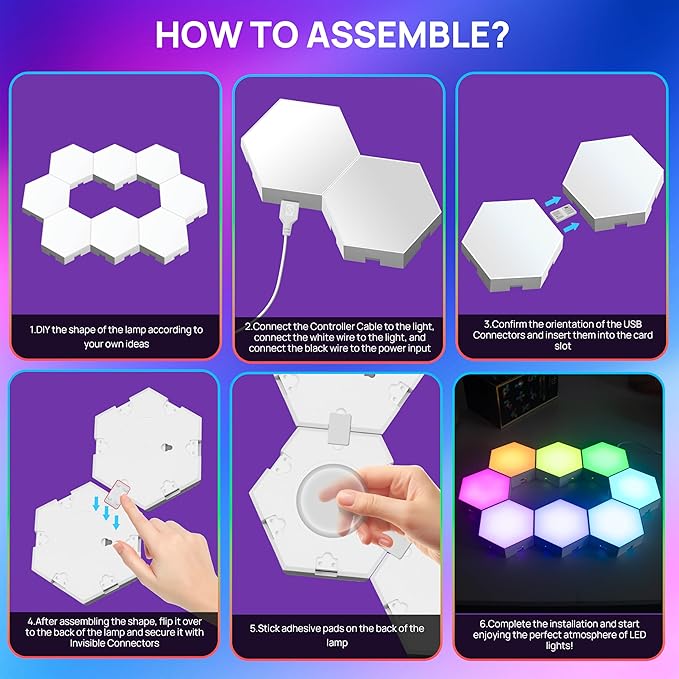 HOW TO ASSEMBLE?

1.DIY the shape of the lamp according to your own ideas

2.Connect the Controller Cable to the light, connect the white wire to the light, and connect the black wire to the power input

3.Confirm the orientation of the USB Connectors and insert them into the card slot

4.After assembling the shape, flip it over to the back of the lamp and secure it with Invisible Connectors

5.Stick adhesive pads on the back of the lamp

6.Complete the installation and start enjoying the perfect atmosphere of LED lights!