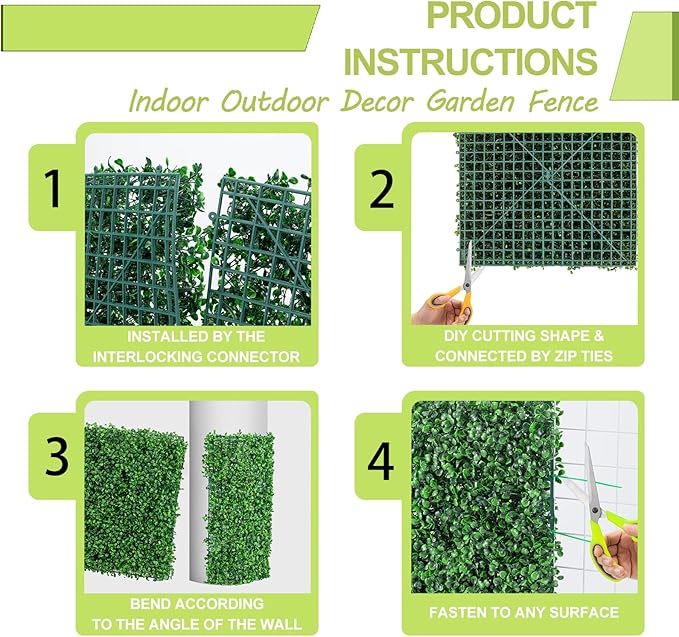 PRODUCT INSTRUCTIONS

Indoor Outdoor Decor Garden Fence

1

INSTALLED BY THE INTERLOCKING CONNECTOR

2

DIY CUTTING SHAPE & CONNECTED BY ZIP TIES

3

BEND ACCORDING TO THE ANGLE OF THE WALL

4

FASTEN TO ANY SURFACE