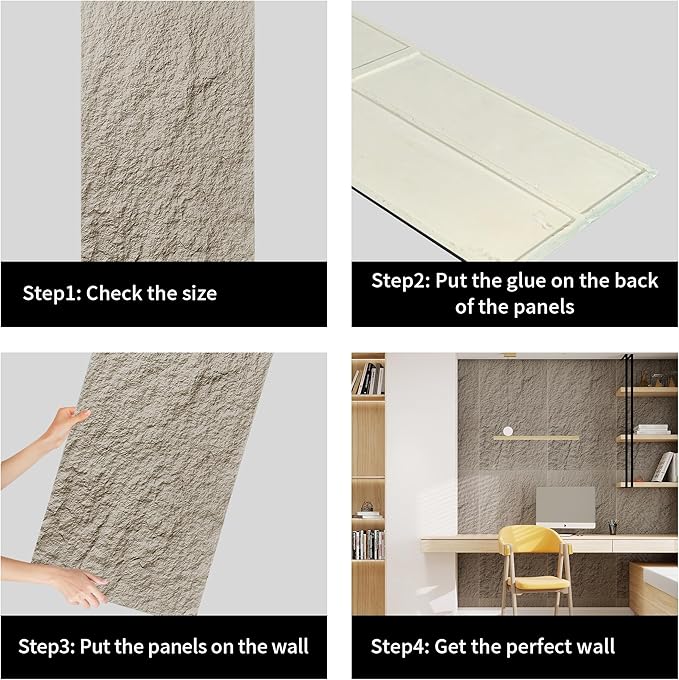 Step1: Check the size

Step2: Put the glue on the back of the panels

Step3: Put the panels on the wall

Step4: Get the perfect wall