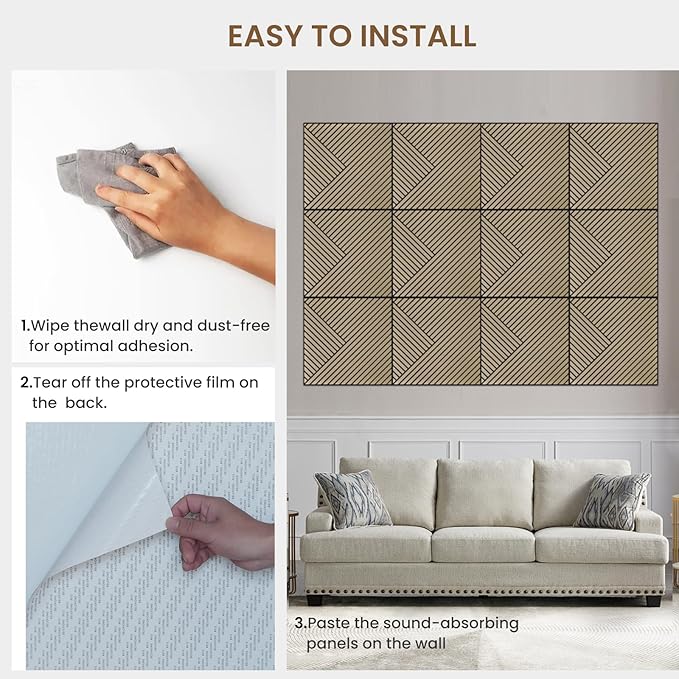 EASY TO INSTALL

1.Wipe thewall dry and dust-free for optimal adhesion.

2.Tear off the protective film on the back.

3.Paste the sound-absorbing panels on the wall