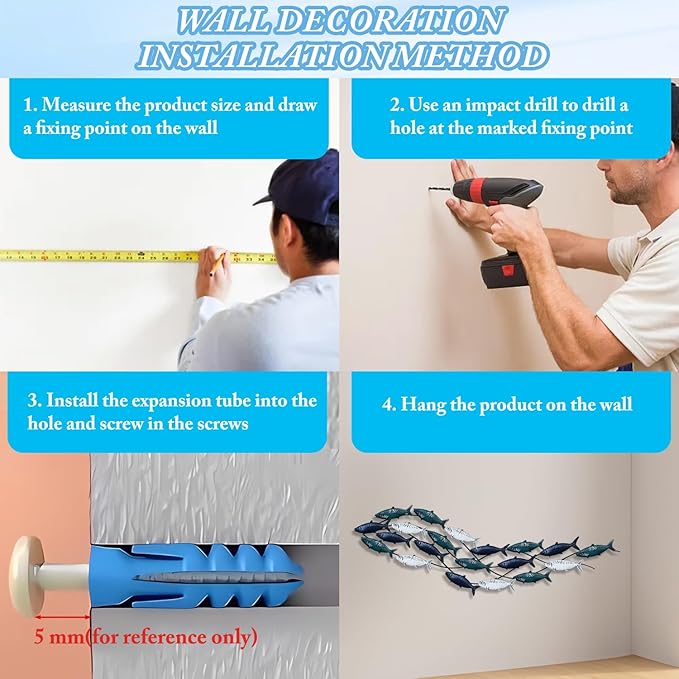 WALL DECORATION INSTALLATION METHOD

1. Measure the product size and draw a fixing point on the wall

2. Use an impact drill to drill a hole at the marked fixing point

3. Install the expansion tube into the hole and screw in the screws

4. Hang the product on the wall

5 mm(for reference only)