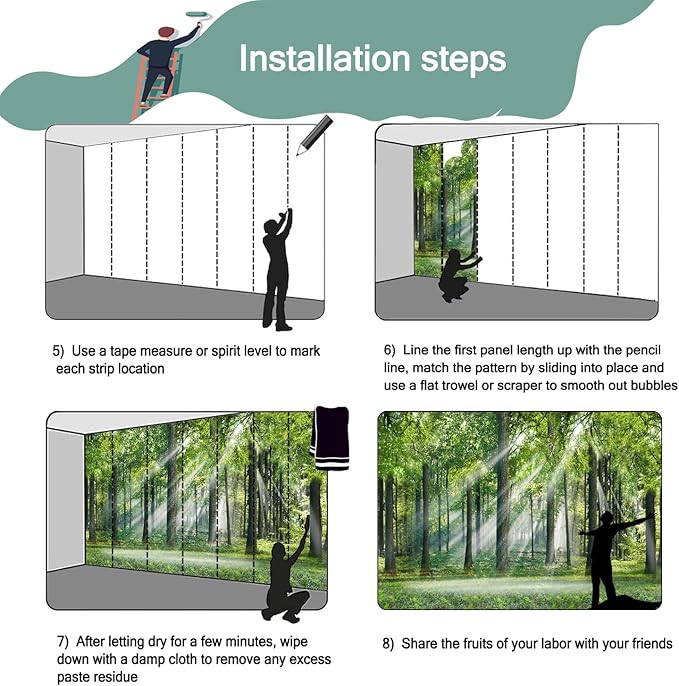 Installation steps

5) Use a tape measure or spirit level to mark each strip location

6) Line the first panel length up with the pencil line, match the pattern by sliding into place and use a flat trowel or scraper to smooth out bubbles

7) After letting dry for a few minutes, wipe down with a damp cloth to remove any excess paste residue

8) Share the fruits of your labor with your friends