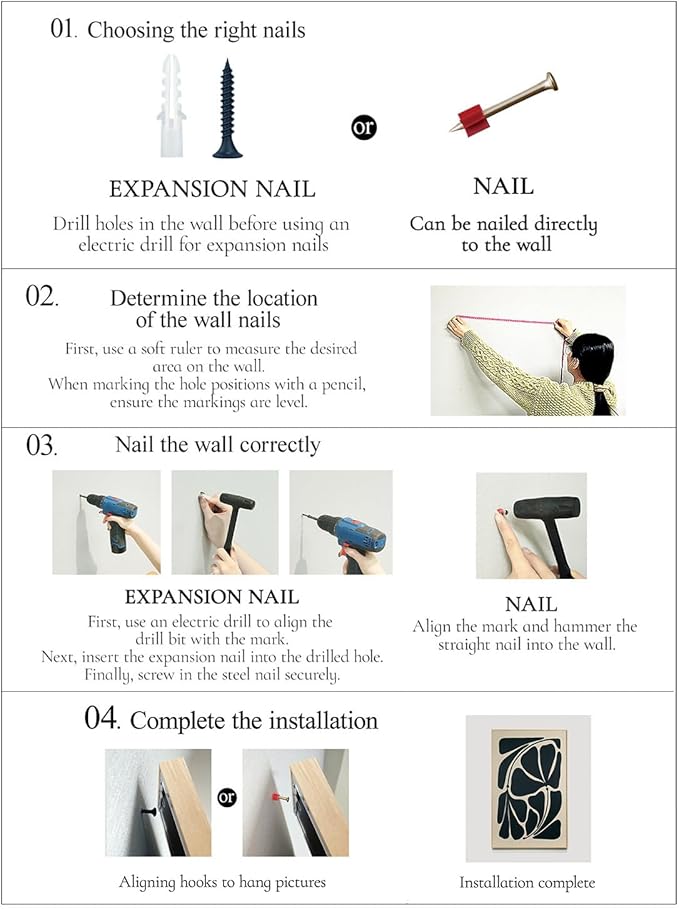 01. Choosing the right nails

or

EXPANSION NAIL

Drill holes in the wall before using an electric drill for expansion nails

NAIL

Can be nailed directly to the wall

02. Determine the location of the wall nails

First, use a soft ruler to measure the desired area on the wall.
When marking the hole positions with a pencil, ensure the markings are level.

03. Nail the wall correctly

EXPANSION NAIL

First, use an electric drill to align the drill bit with the mark.
Next, insert the expansion nail into the drilled hole.
Finally, screw in the steel nail securely.

NAIL

Align the mark and hammer the straight nail into the wall.

04. Complete the installation

or

Aligning hooks to hang pictures

Installation complete