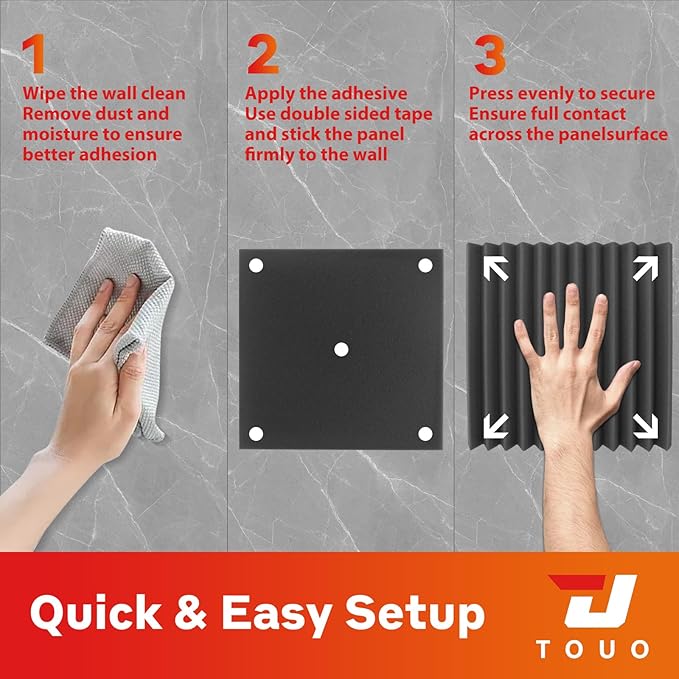 1
Wipe the wall clean
Remove dust and moisture to ensure better adhesion

2
Apply the adhesive
Use double sided tape and stick the panel firmly to the wall

3
Press evenly to secure
Ensure full contact across the panelsurface

Quick & Easy Setup

TOUO