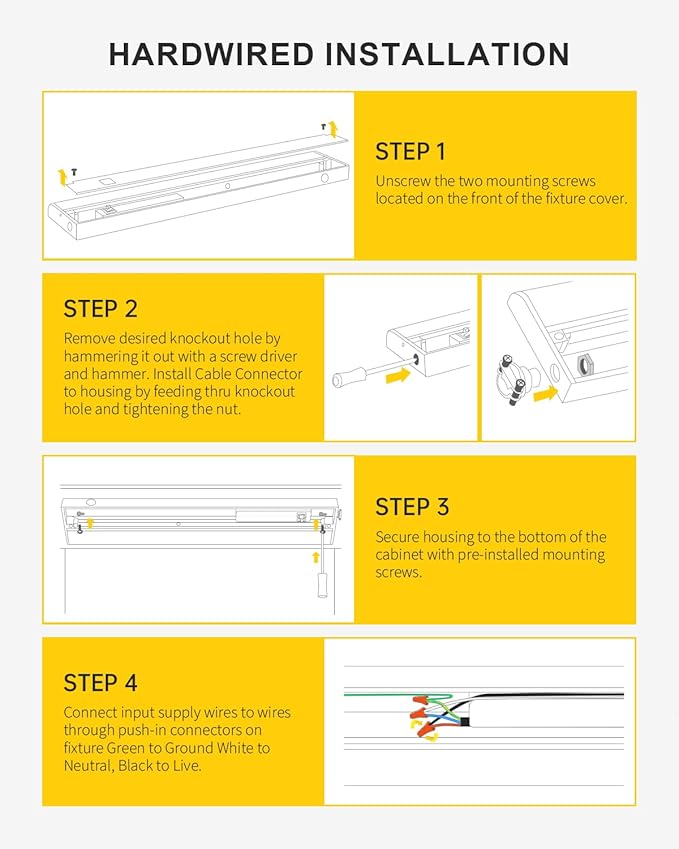 HARDWIRED INSTALLATION

STEP 1

Unscrew the two mounting screws located on the front of the fixture cover.

STEP 2

Remove desired knockout hole by hammering it out with a screw driver and hammer. Install Cable Connector to housing by feeding thru knockout hole and tightening the nut.

STEP 3

Secure housing to the bottom of the cabinet with pre-installed mounting screws.

STEP 4

Connect input supply wires to wires through push-in connectors on fixture Green to Ground White to Neutral, Black to Live.