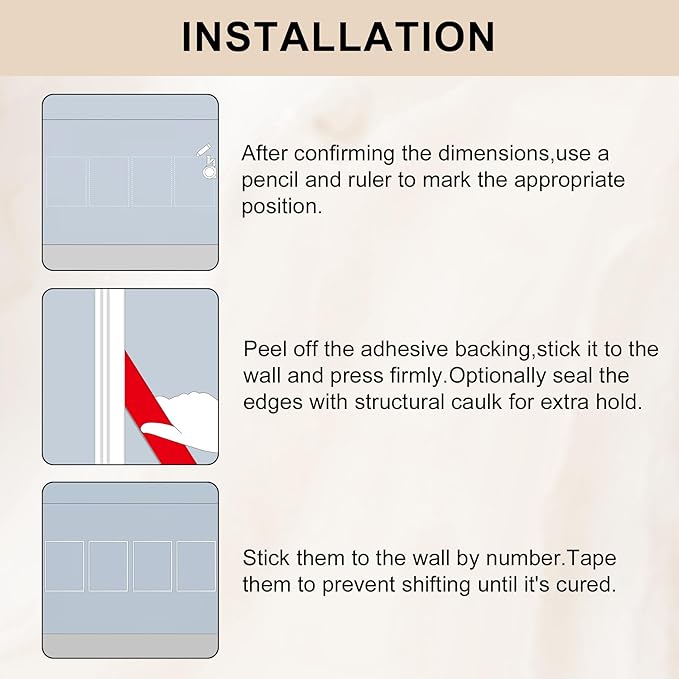 INSTALLATION

After confirming the dimensions,use a pencil and ruler to mark the appropriate position.

Peel off the adhesive backing,stick it to the wall and press firmly.Optionally seal the edges with structural caulk for extra hold.

Stick them to the wall by number.Tape them to prevent shifting until it's cured.