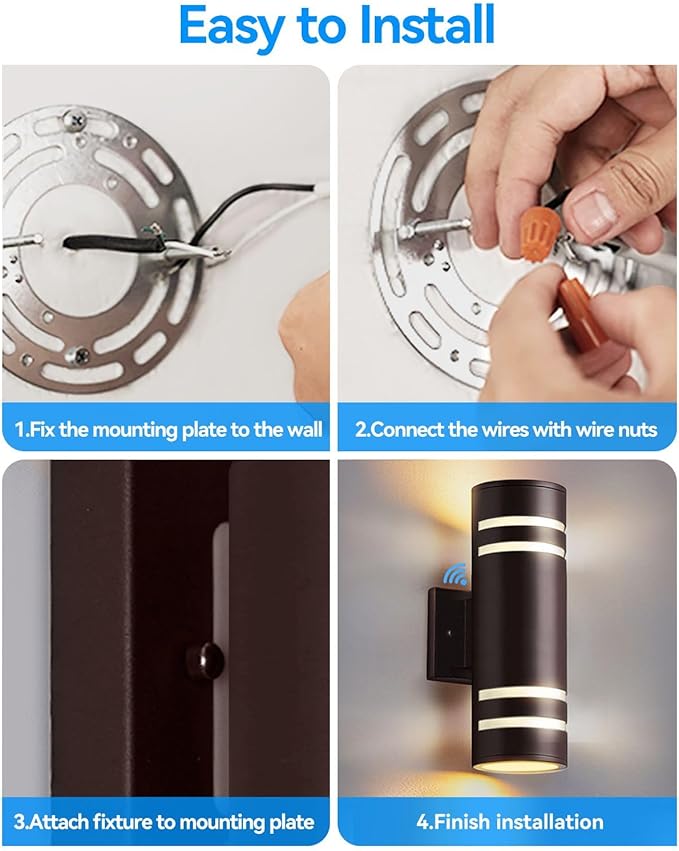 Easy to Install

1.Fix the mounting plate to the wall

2.Connect the wires with wire nuts

3.Attach fixture to mounting plate

4.Finish installation