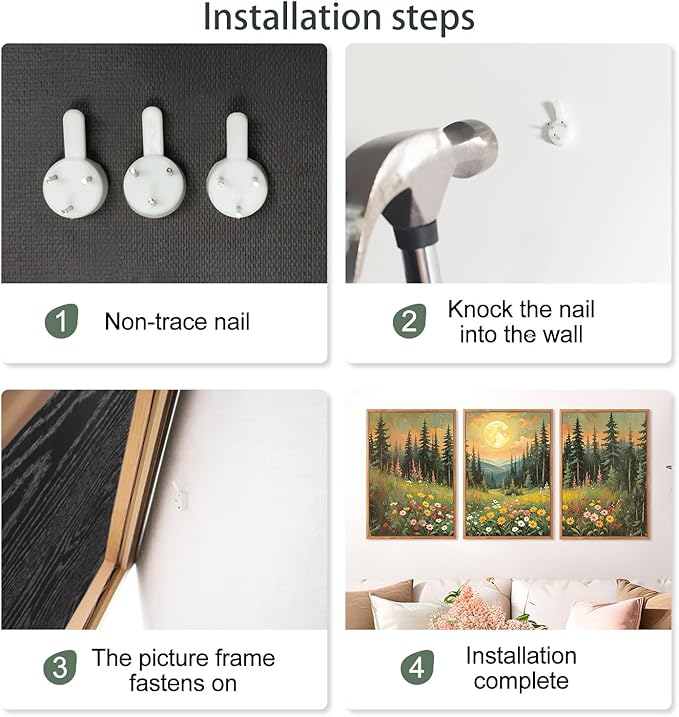 Installation steps

1 Non-trace nail

2 Knock the nail into the wall

3 The picture frame fastens on

4 Installation complete