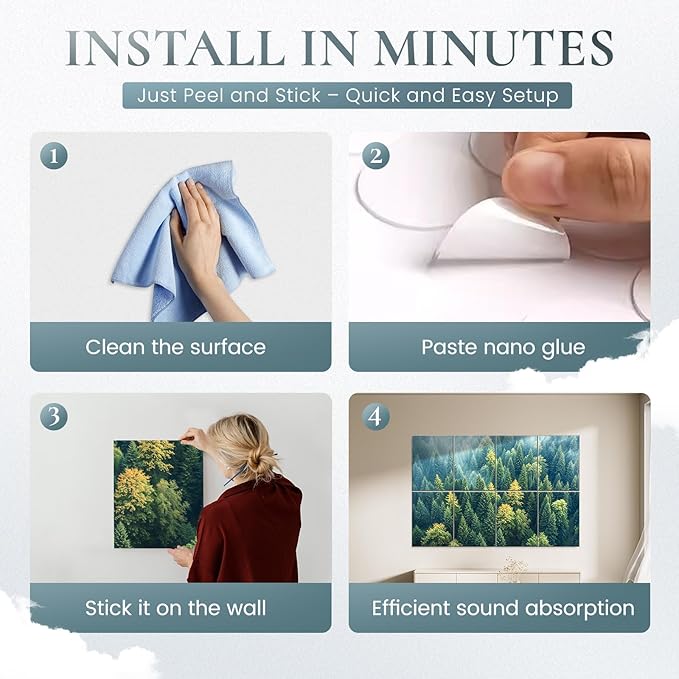 INSTALL IN MINUTES

Just Peel and Stick – Quick and Easy Setup

1

Clean the surface

2

Paste nano glue

3

Stick it on the wall

4

Efficient sound absorption