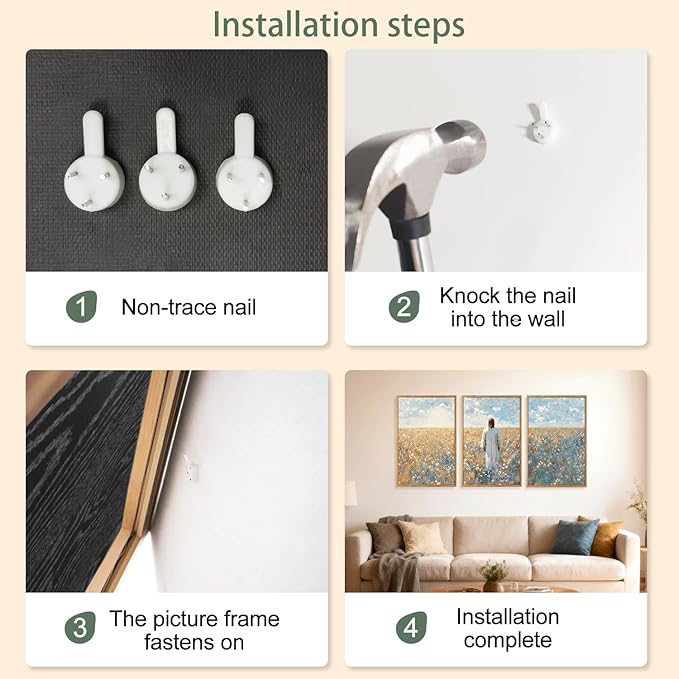 Installation steps

1 Non-trace nail

2 Knock the nail into the wall

3 The picture frame fastens on

4 Installation complete