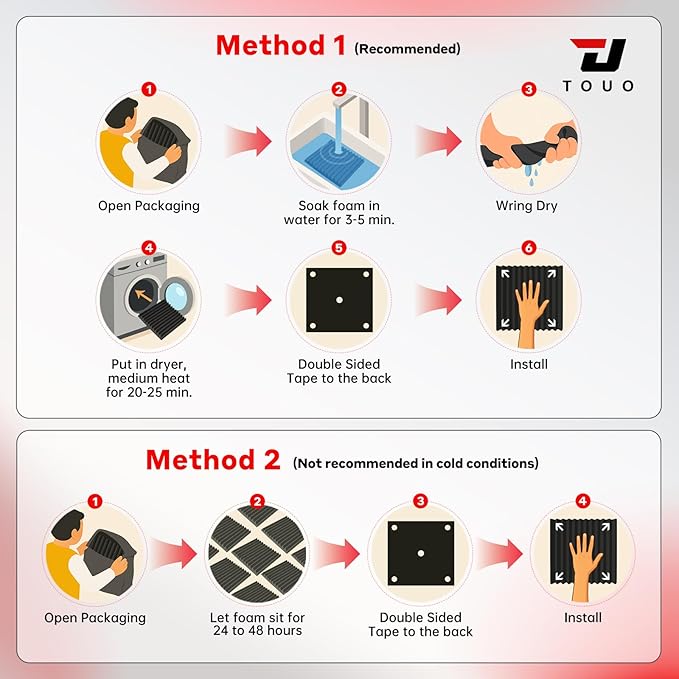 Method 1 (Recommended)

TOUO

1
Open Packaging

2
Soak foam in water for 3-5 min.

3
Wring Dry

4
Put in dryer, medium heat for 20-25 min.

5
Double Sided Tape to the back

6
Install

Method 2 (Not recommended in cold conditions)

1
Open Packaging

2
Let foam sit for 24 to 48 hours

3
Double Sided Tape to the back

4
Install