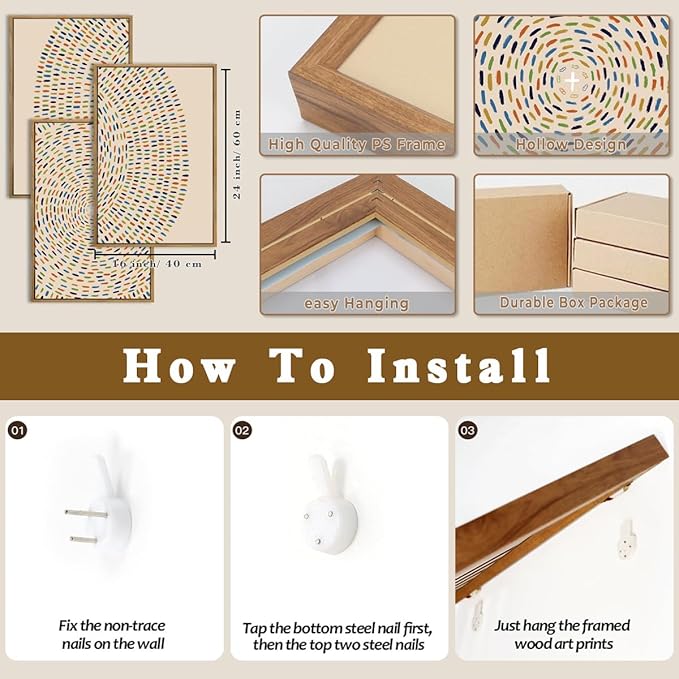 24 inch/ 60 cm

16 inch/ 40 cm

High Quality PS Frame

Hollow Design

easy Hanging

Durable Box Package

How To Install

01

Fix the non-trace nails on the wall

02

Tap the bottom steel nail first, then the top two steel nails

03

Just hang the framed wood art prints