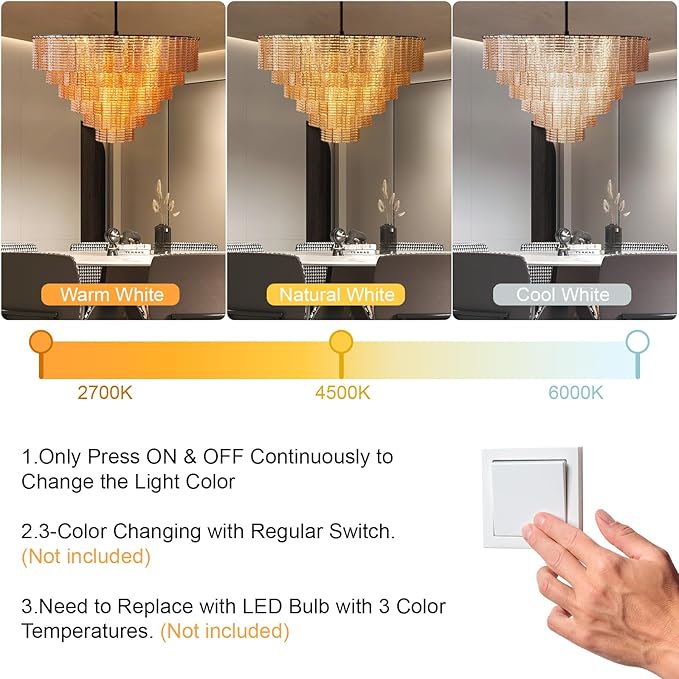 Warm White

Natural White

Cool White

2700K

4500K

6000K

1.Only Press ON & OFF Continuously to Change the Light Color

2.3-Color Changing with Regular Switch. (Not included)

3.Need to Replace with LED Bulb with 3 Color Temperatures. (Not included)