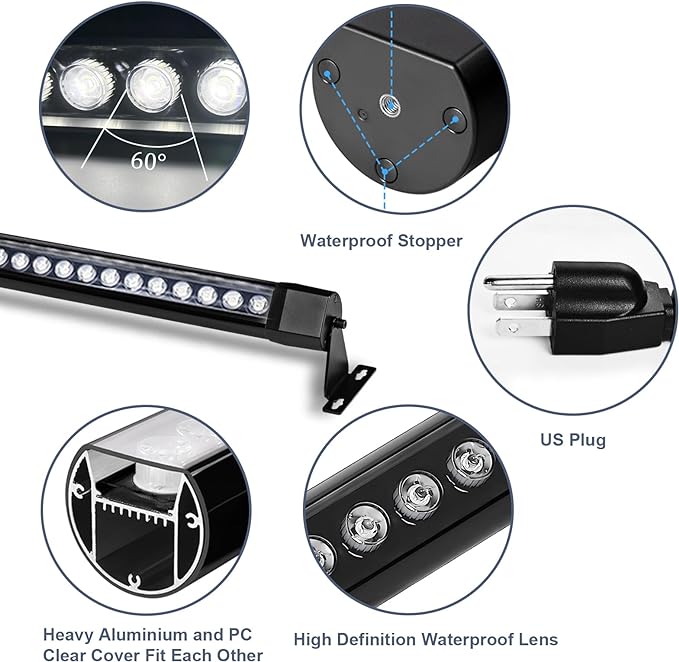 60°

Waterproof Stopper

US Plug

Heavy Aluminium and PC Clear Cover Fit Each Other

High Definition Waterproof Lens