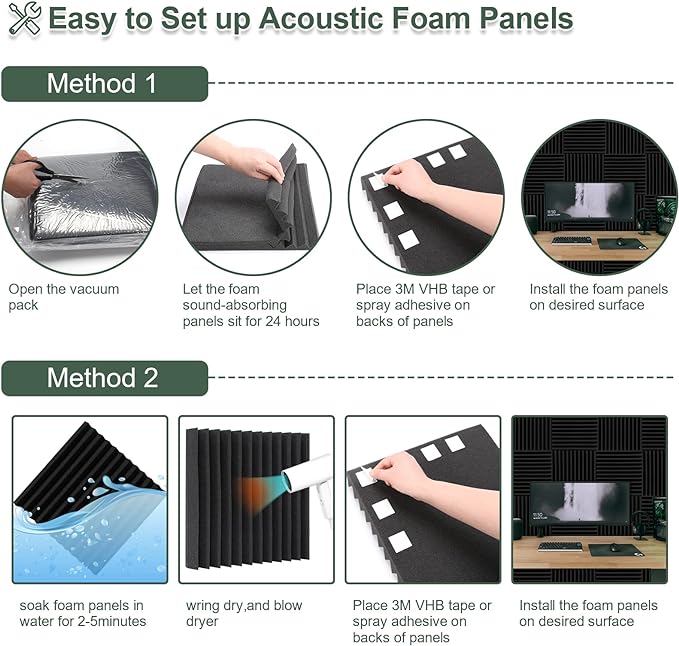 Easy to Set up Acoustic Foam Panels

Method 1

Open the vacuum pack

Let the foam sound-absorbing panels sit for 24 hours

Place 3M VHB tape or spray adhesive on backs of panels

Install the foam panels on desired surface

Method 2

soak foam panels in water for 2-5minutes

wring dry,and blow dryer

Place 3M VHB tape or spray adhesive on backs of panels

Install the foam panels on desired surface