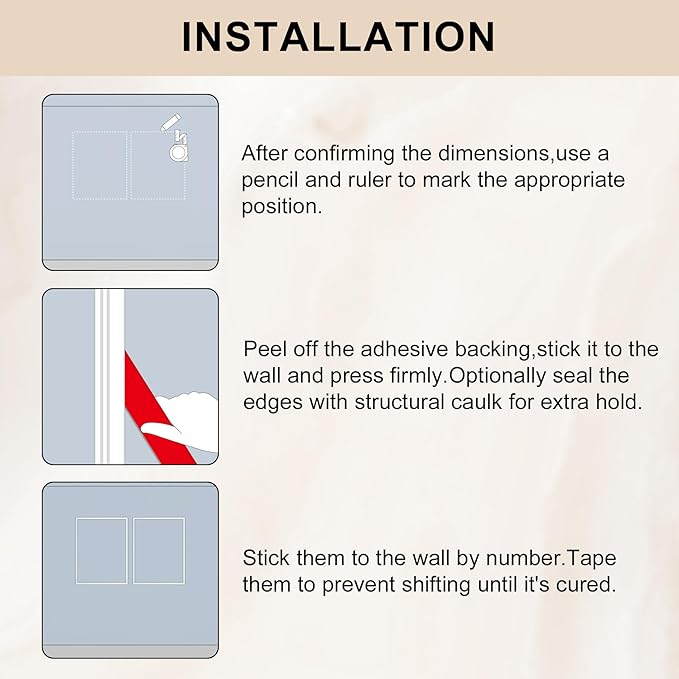 INSTALLATION

After confirming the dimensions,use a pencil and ruler to mark the appropriate position.

Peel off the adhesive backing,stick it to the wall and press firmly.Optionally seal the edges with structural caulk for extra hold.

Stick them to the wall by number.Tape them to prevent shifting until it's cured.