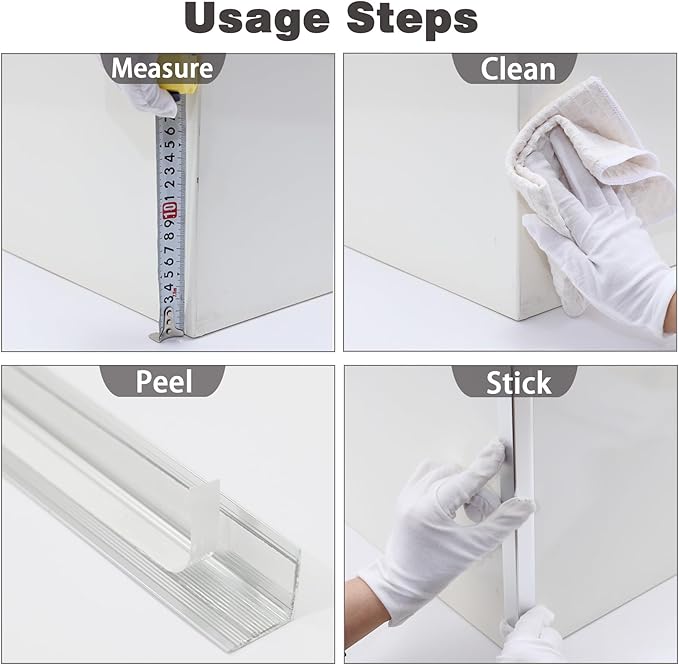 Usage Steps

Measure

3 4 5 6 7 8 9 10 1 2 3 4 5 6

Clean

Peel

Stick