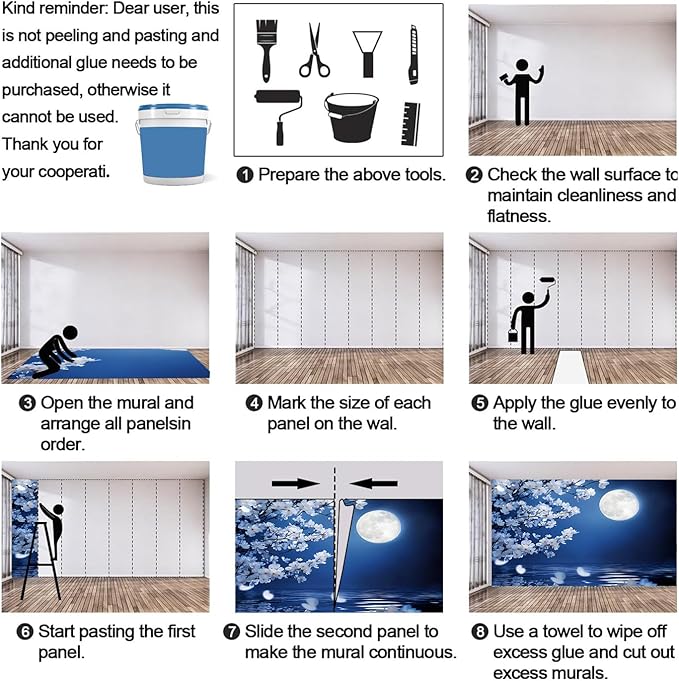 Kind reminder: Dear user, this is not peeling and pasting and additional glue needs to be purchased, otherwise it cannot be used. Thank you for your cooperati.

❶ Prepare the above tools.

❷ Check the wall surface to maintain cleanliness and flatness.

❸ Open the mural and arrange all panelsin order.

❹ Mark the size of each panel on the wal.

❺ Apply the glue evenly to the wall.

❻ Start pasting the first panel.

❼ Slide the second panel to make the mural continuous.

❽ Use a towel to wipe off excess glue and cut out excess murals.