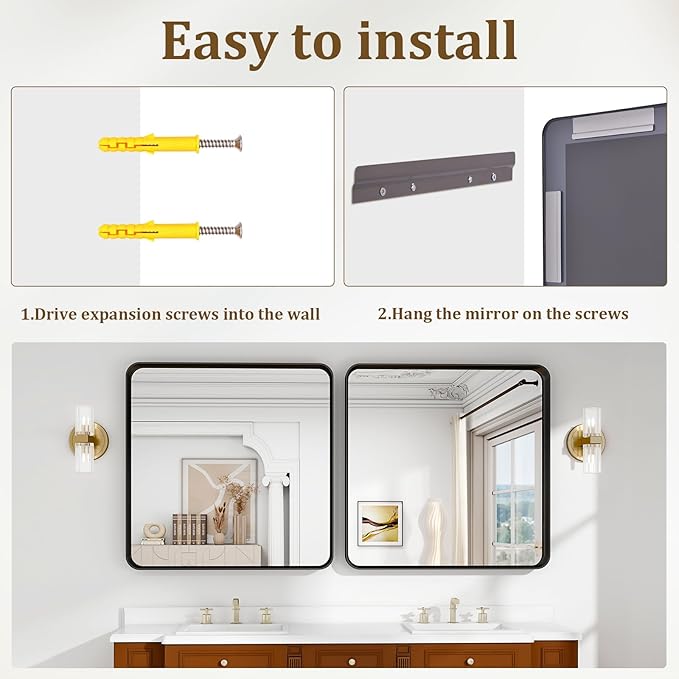 Easy to install

1.Drive expansion screws into the wall

2.Hang the mirror on the screws