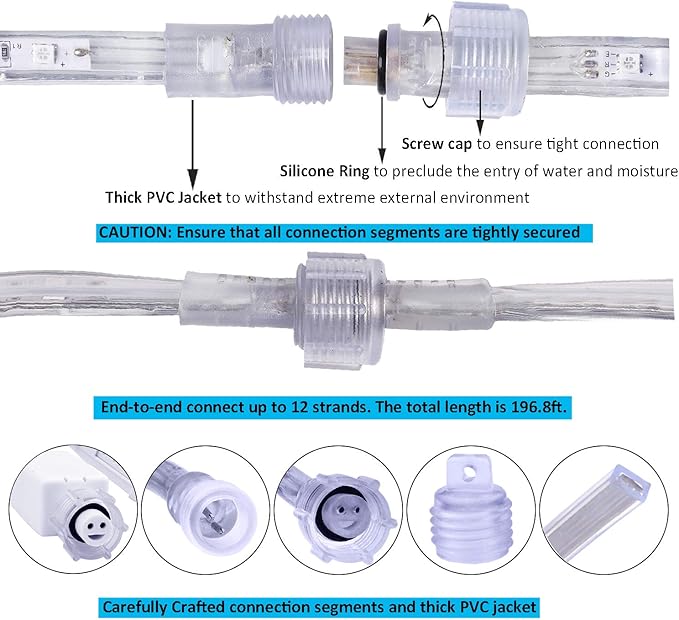 Screw cap to ensure tight connection

Silicone Ring to preclude the entry of water and moisture

Thick PVC Jacket to withstand extreme external environment

CAUTION: Ensure that all connection segments are tightly secured

End-to-end connect up to 12 strands. The total length is 196.8ft.

Carefully Crafted connection segments and thick PVC jacket