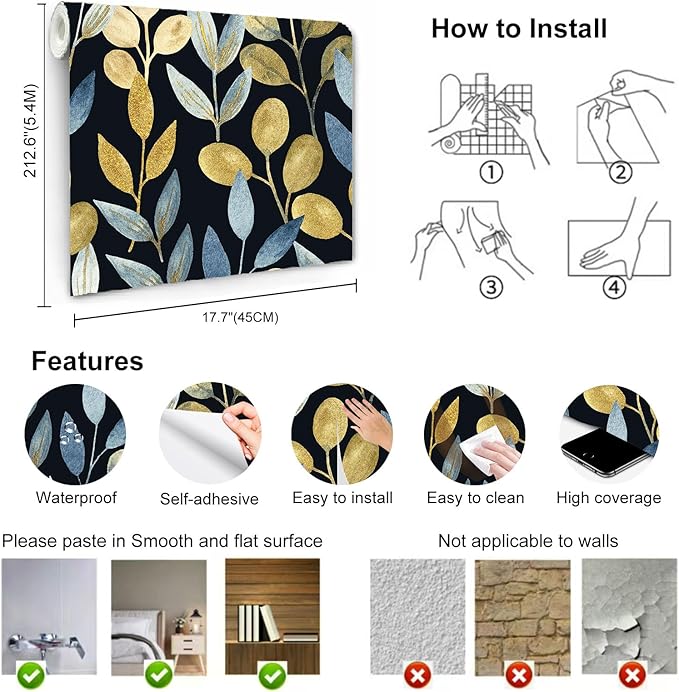 212.6"(5.4M)

17.7"(45CM)

How to Install

①

②

③

④

Features

Waterproof

Self-adhesive

Easy to install

Easy to clean

High coverage

Please paste in Smooth and flat surface

Not applicable to walls