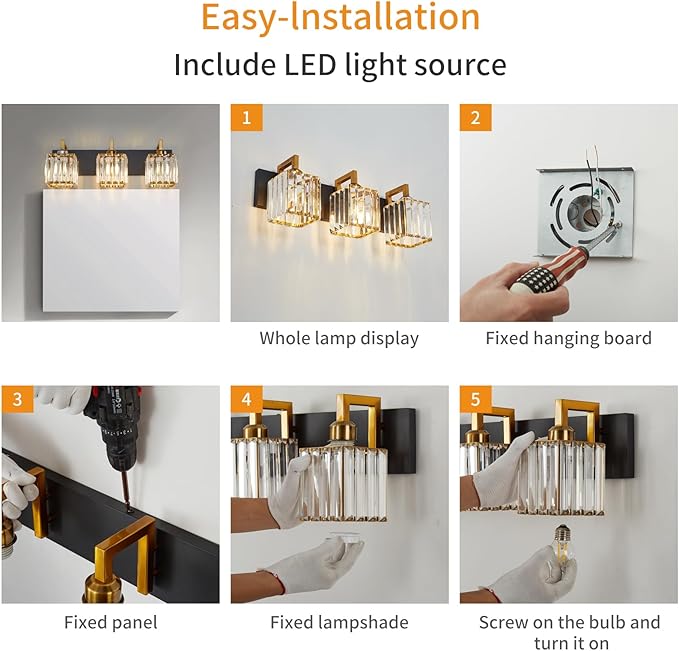 Easy-Installation

Include LED light source

1

Whole lamp display

2

Fixed hanging board

3

Fixed panel

4

Fixed lampshade

5

Screw on the bulb and turn it on