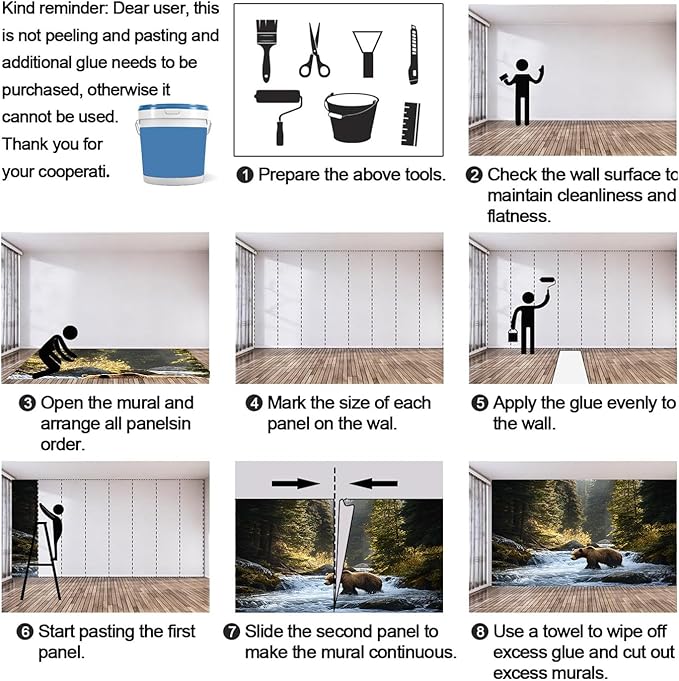 Kind reminder: Dear user, this is not peeling and pasting and additional glue needs to be purchased, otherwise it cannot be used. Thank you for your cooperati.

❶ Prepare the above tools.

❷ Check the wall surface to maintain cleanliness and flatness.

❸ Open the mural and arrange all panelsin order.

❹ Mark the size of each panel on the wal.

❺ Apply the glue evenly to the wall.

❻ Start pasting the first panel.

❼ Slide the second panel to make the mural continuous.

❽ Use a towel to wipe off excess glue and cut out excess murals.