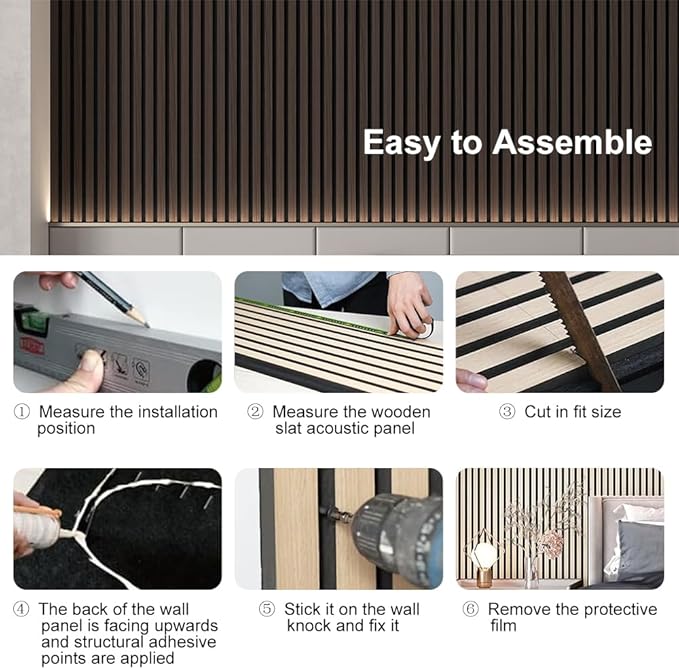 Easy to Assemble

① Measure the installation position

② Measure the wooden slat acoustic panel

③ Cut in fit size

④ The back of the wall panel is facing upwards and structural adhesive points are applied

⑤ Stick it on the wall knock and fix it

⑥ Remove the protective film