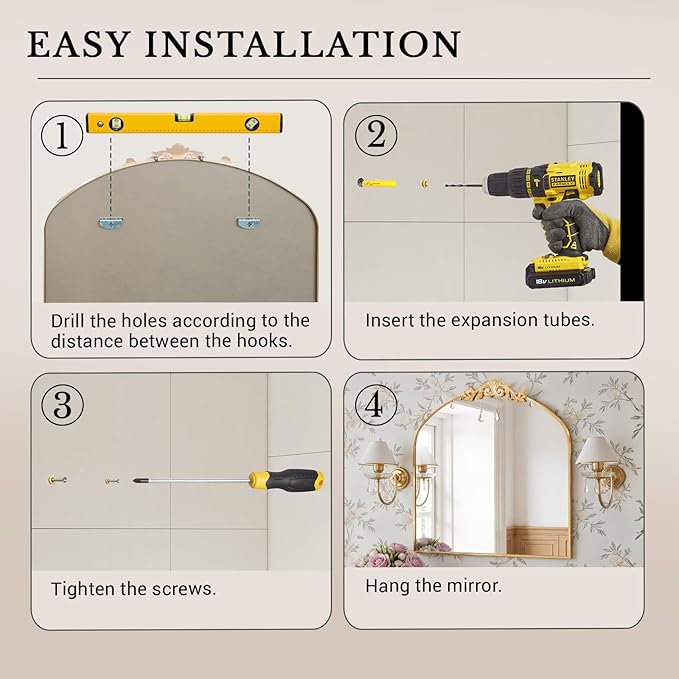 EASY INSTALLATION

①

Drill the holes according to the distance between the hooks.

②

STANLEY FATMAX

18V LITHIUM

Insert the expansion tubes.

③

Tighten the screws.

④

Hang the mirror.