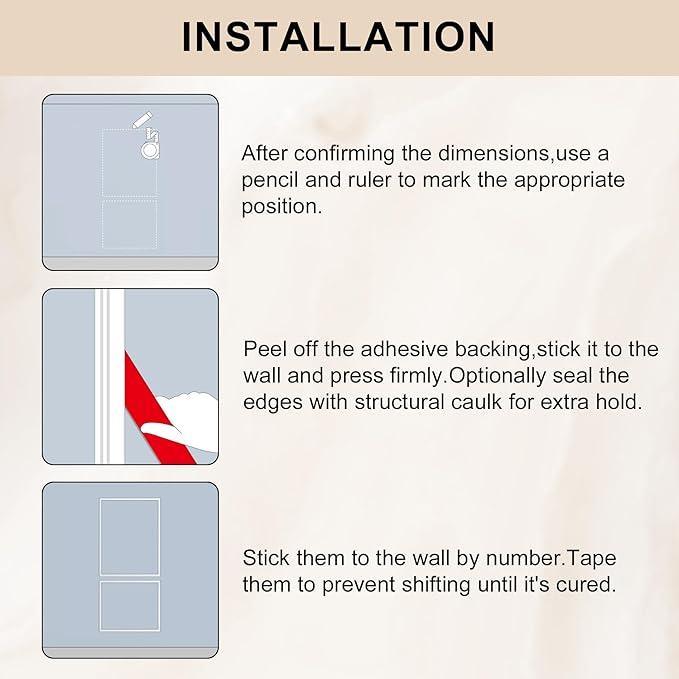 INSTALLATION

After confirming the dimensions,use a pencil and ruler to mark the appropriate position.

Peel off the adhesive backing,stick it to the wall and press firmly.Optionally seal the edges with structural caulk for extra hold.

Stick them to the wall by number.Tape them to prevent shifting until it's cured.