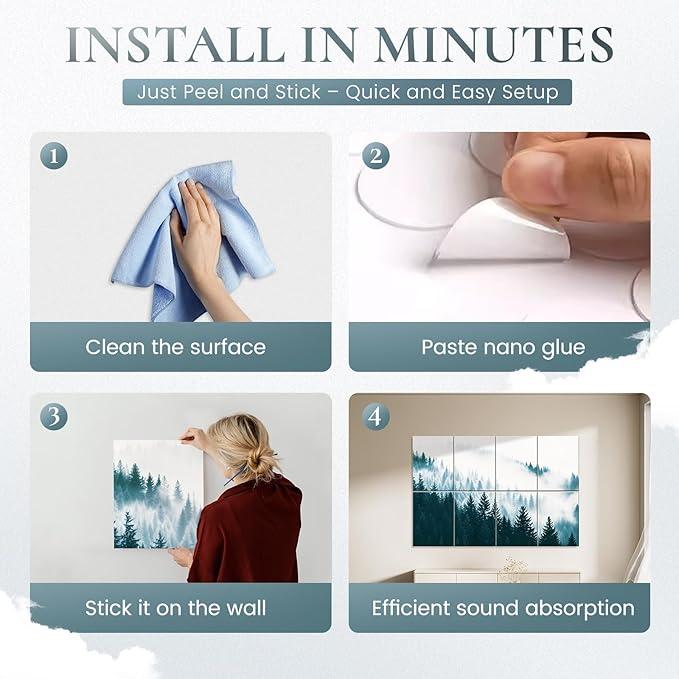 INSTALL IN MINUTES

Just Peel and Stick – Quick and Easy Setup

1

Clean the surface

2

Paste nano glue

3

Stick it on the wall

4

Efficient sound absorption