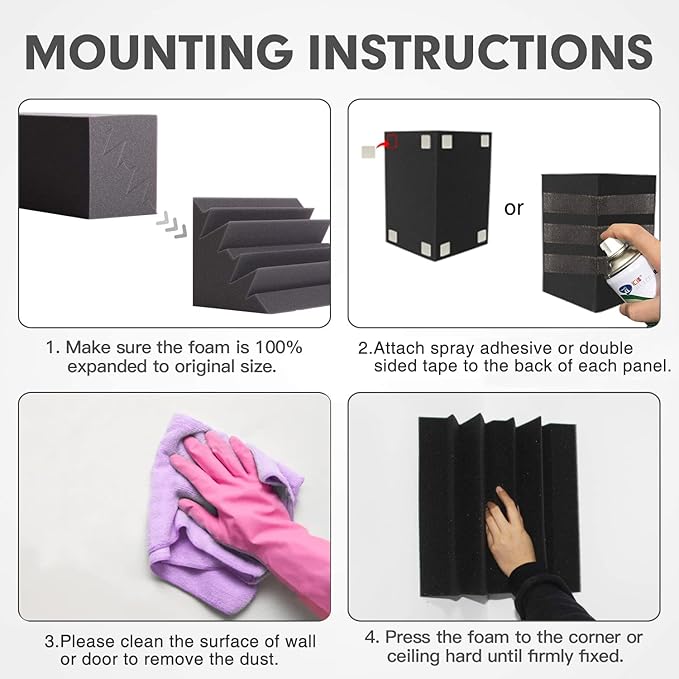 MOUNTING INSTRUCTIONS

or

1. Make sure the foam is 100% expanded to original size.

2.Attach spray adhesive or double sided tape to the back of each panel.

3.Please clean the surface of wall or door to remove the dust.

4. Press the foam to the corner or ceiling hard until firmly fixed.