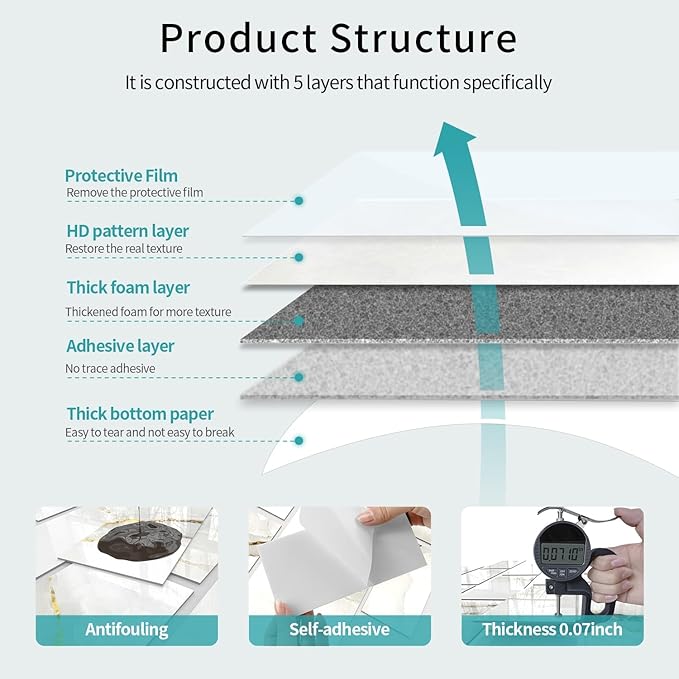 Product Structure

It is constructed with 5 layers that function specifically

Protective Film
Remove the protective film

HD pattern layer
Restore the real texture

Thick foam layer
Thickened foam for more texture

Adhesive layer
No trace adhesive

Thick bottom paper
Easy to tear and not easy to break

0.0710

Antifouling

Self-adhesive

Thickness 0.07inch