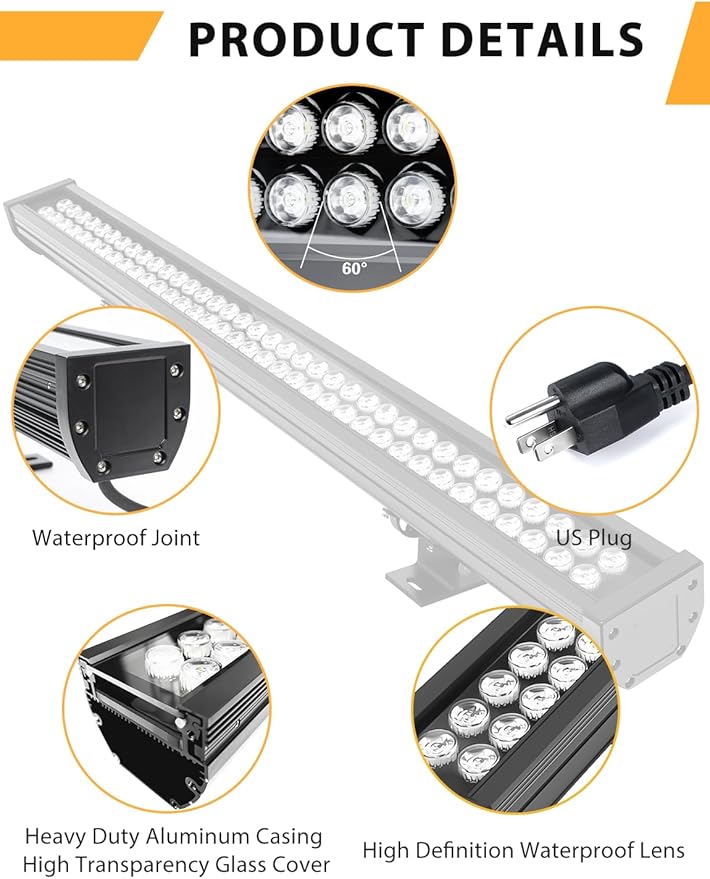 PRODUCT DETAILS

60°

Waterproof Joint

US Plug

Heavy Duty Aluminum Casing
High Transparency Glass Cover

High Definition Waterproof Lens